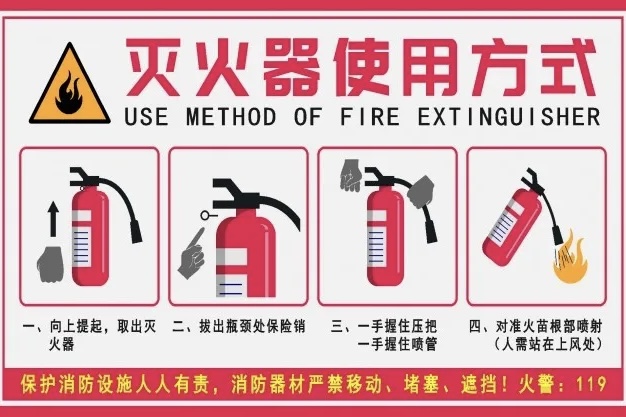 灭火器使用方式
USE METHOD OF FIRE EXTINGUISHER

一、向上提起，取出灭火器

二、拔出瓶颈处保险销

三、一手握住压把
一手握住喷管

四、对准火苗根部喷射
（人需站在上风处）

保护消防设施人人有责，消防器材严禁移动、堵塞、遮挡！火警：119